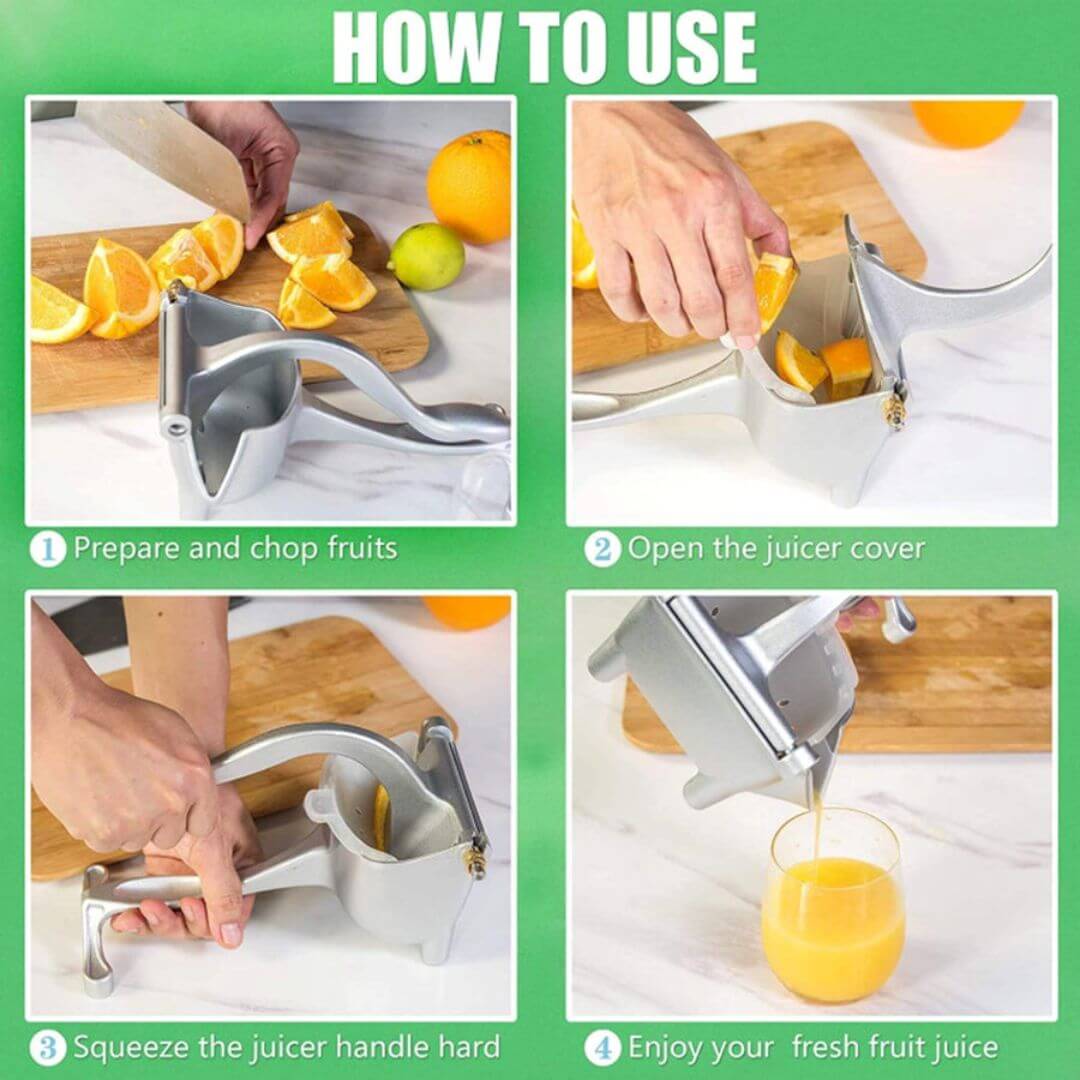 HOW TO USE

1 Prepare and chop fruits

2 Open the juicer cover

3 Squeeze the juicer handle hard

4 Enjoy your fresh fruit juice